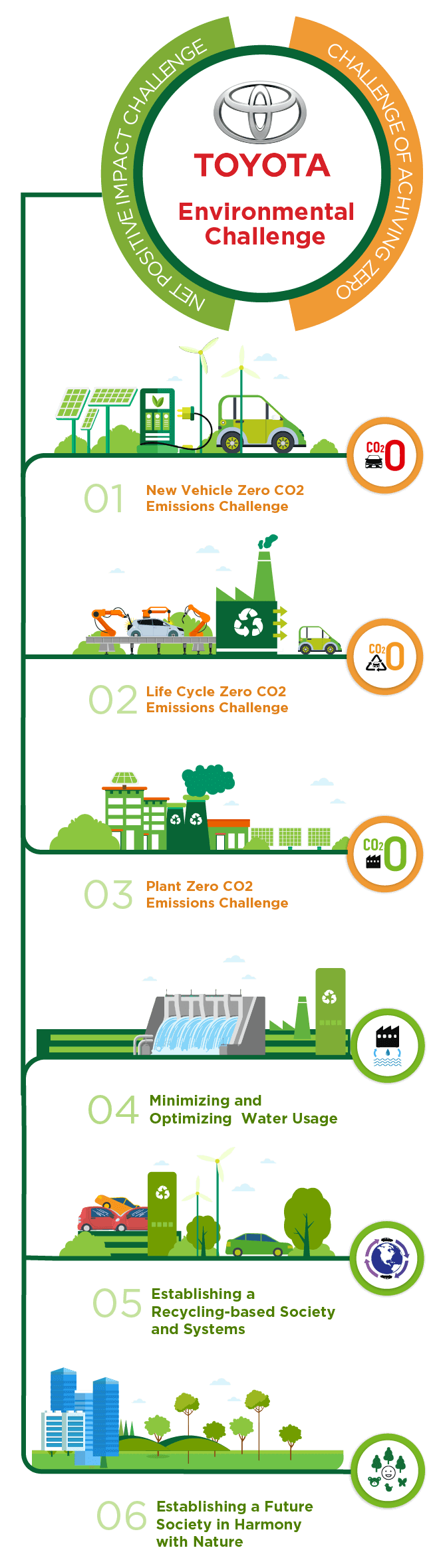 NET POSITIVE IMPACT CHALLENGE

CHALLENGE OF ACHIVING ZERO

TOYOTA

Environmental Challenge

$CO_2$ 0

01 New Vehicle Zero CO2 Emissions Challenge

$CO_2$ 0

02 Life Cycle Zero CO2 Emissions Challenge

$CO_2$ 0

03 Plant Zero CO2 Emissions Challenge

04 Minimizing and Optimizing Water Usage

05 Establishing a Recycling-based Society and Systems

06 Establishing a Future Society in Harmony with Nature